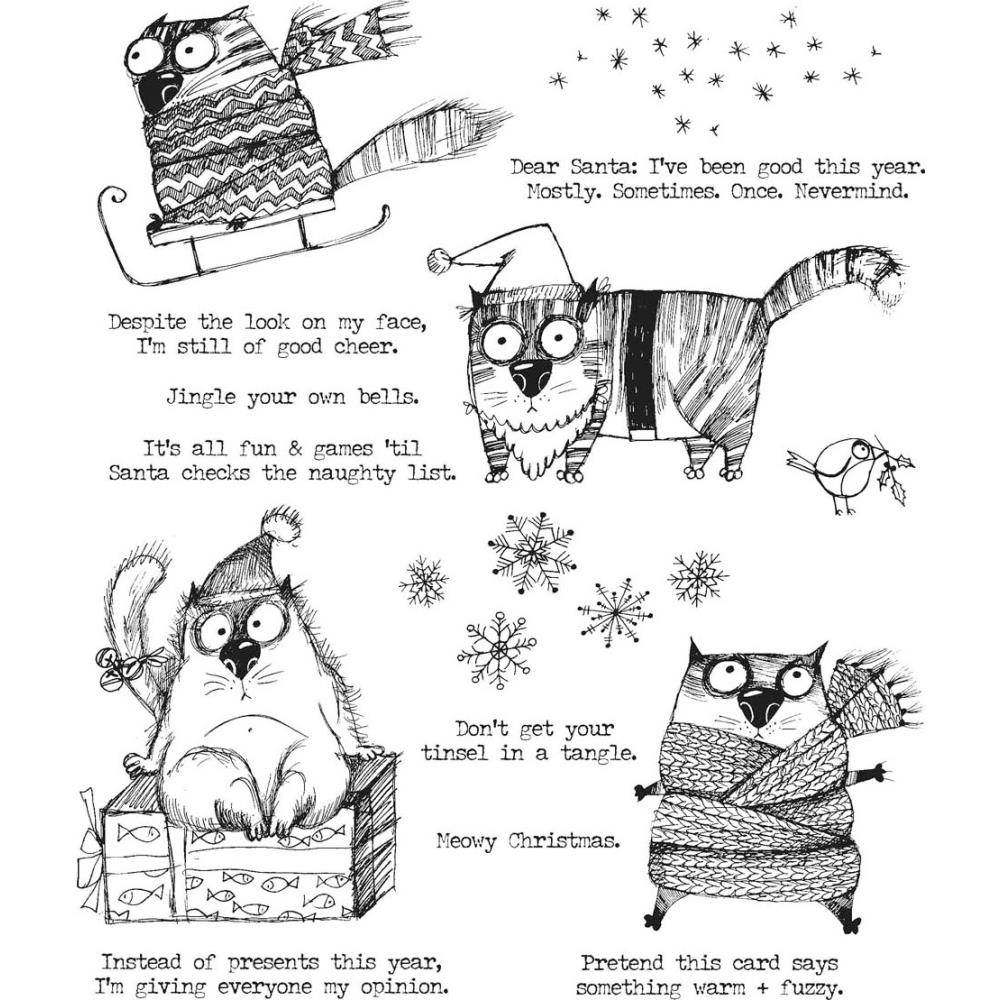 Dear Santa: I've been good this year. Mostly. Sometimes. Once. Nevermind.

Despite the look on my face, I'm still of good cheer.

Jingle your own bells.

It's all fun & games 'til Santa checks the naughty list.

Don't get your tinsel in a tangle.

Meowy Christmas.

Instead of presents this year, I'm giving everyone my opinion.

Pretend this card says something warm + fuzzy.